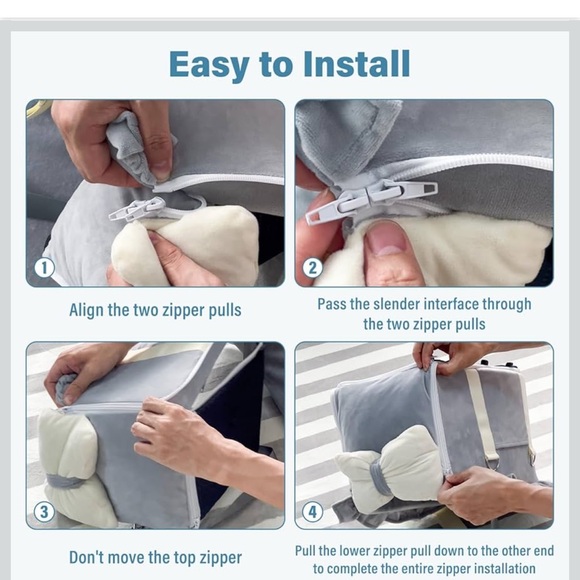 Easy to Install

1

Align the two zipper pulls

2

Pass the slender interface through the two zipper pulls

3

Don't move the top zipper

4

Pull the lower zipper pull down to the other end to complete the entire zipper installation